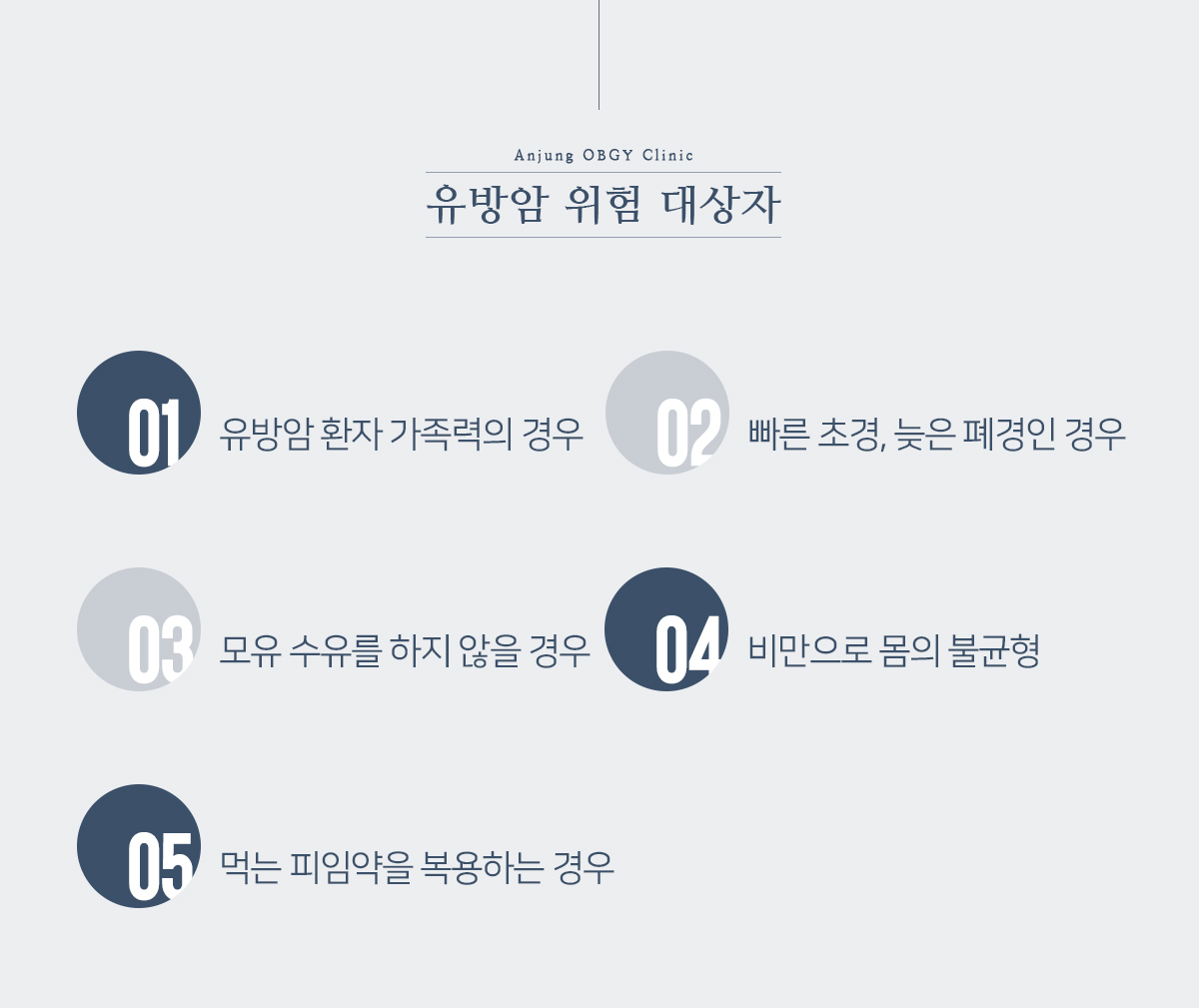 Anjung OBGY Clinic

유방암 위험 대상자

01 유방암 환자 가족력의 경우

02 빠른 초경, 늦은 폐경인 경우

03 모유 수유를 하지 않을 경우

04 비만으로 몸의 불균형

05 먹는 피임약을 복용하는 경우